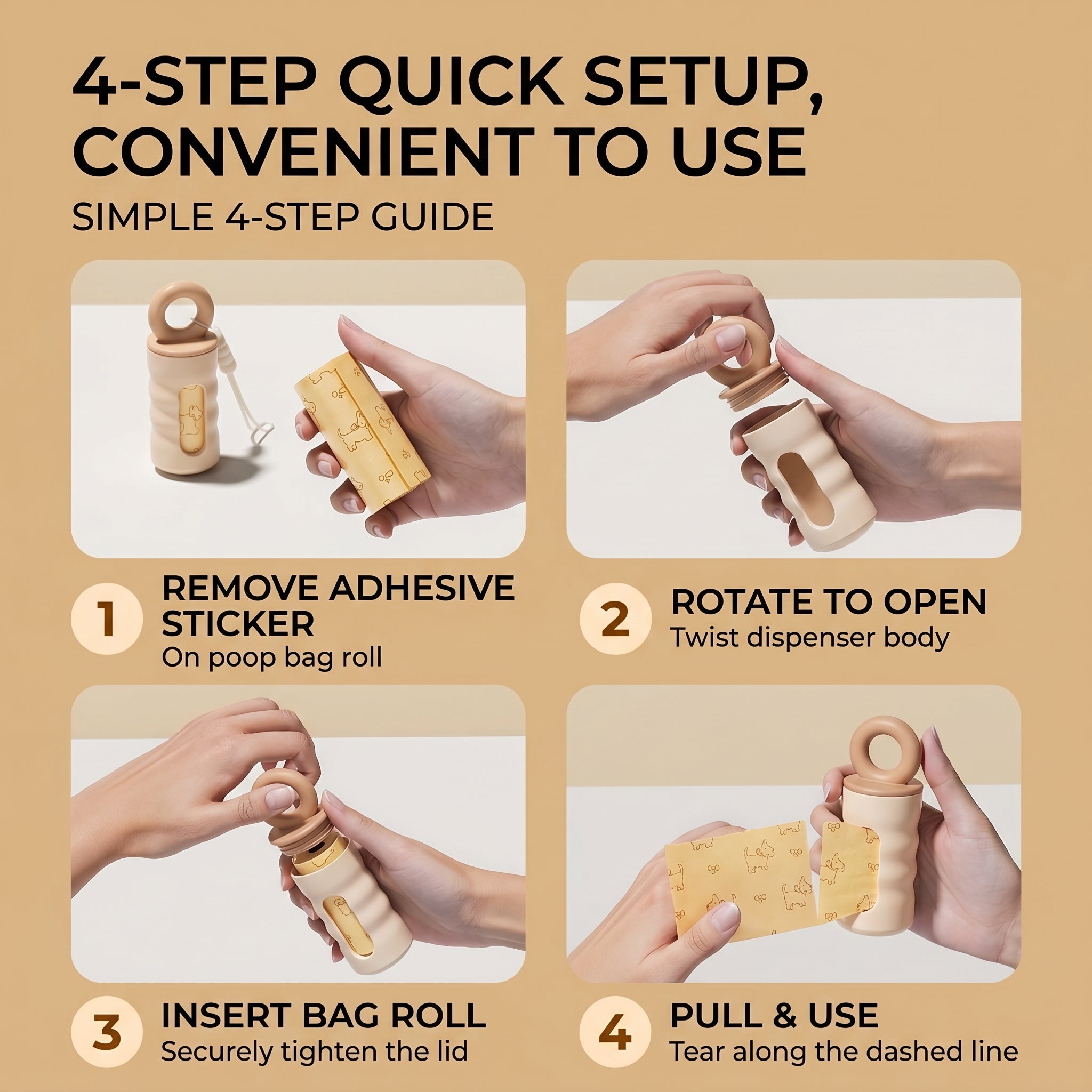 4-STEP QUICK SETUP, CONVENIENT TO USE

SIMPLE 4-STEP GUIDE

1 REMOVE ADHESIVE STICKER
On poop bag roll

2 ROTATE TO OPEN
Twist dispenser body

3 INSERT BAG ROLL
Securely tighten the lid

4 PULL & USE
Tear along the dashed line