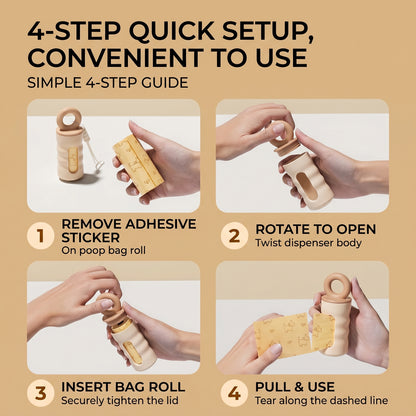 4-STEP QUICK SETUP, CONVENIENT TO USE

SIMPLE 4-STEP GUIDE

1 REMOVE ADHESIVE STICKER
On poop bag roll

2 ROTATE TO OPEN
Twist dispenser body

3 INSERT BAG ROLL
Securely tighten the lid

4 PULL & USE
Tear along the dashed line